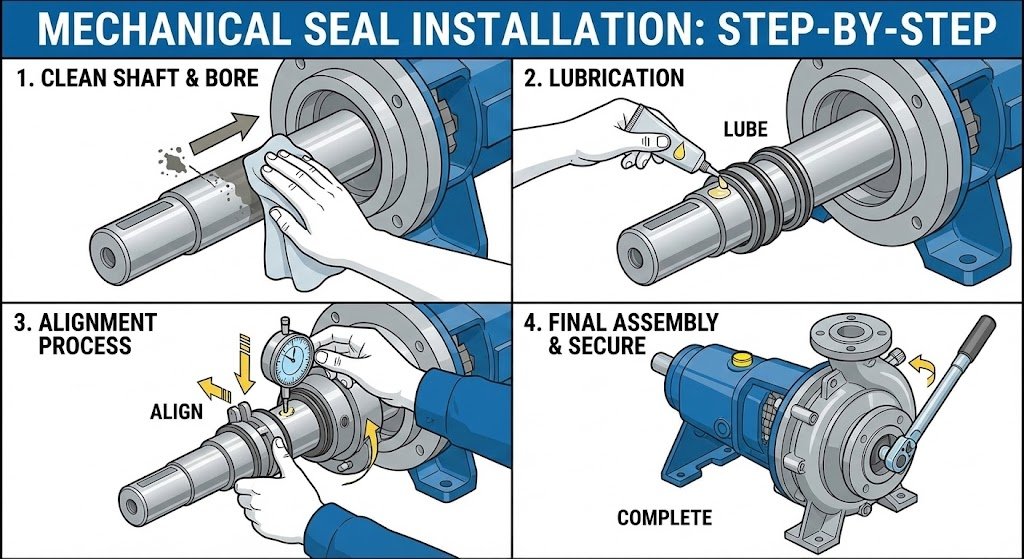 MECHANICAL SEAL INSTALLATION: STEP-BY-STEP

1. CLEAN SHAFT & BORE

2. LUBRICATION

LUBE

3. ALIGNMENT PROCESS

ALIGN

4. FINAL ASSEMBLY & SECURE

COMPLETE