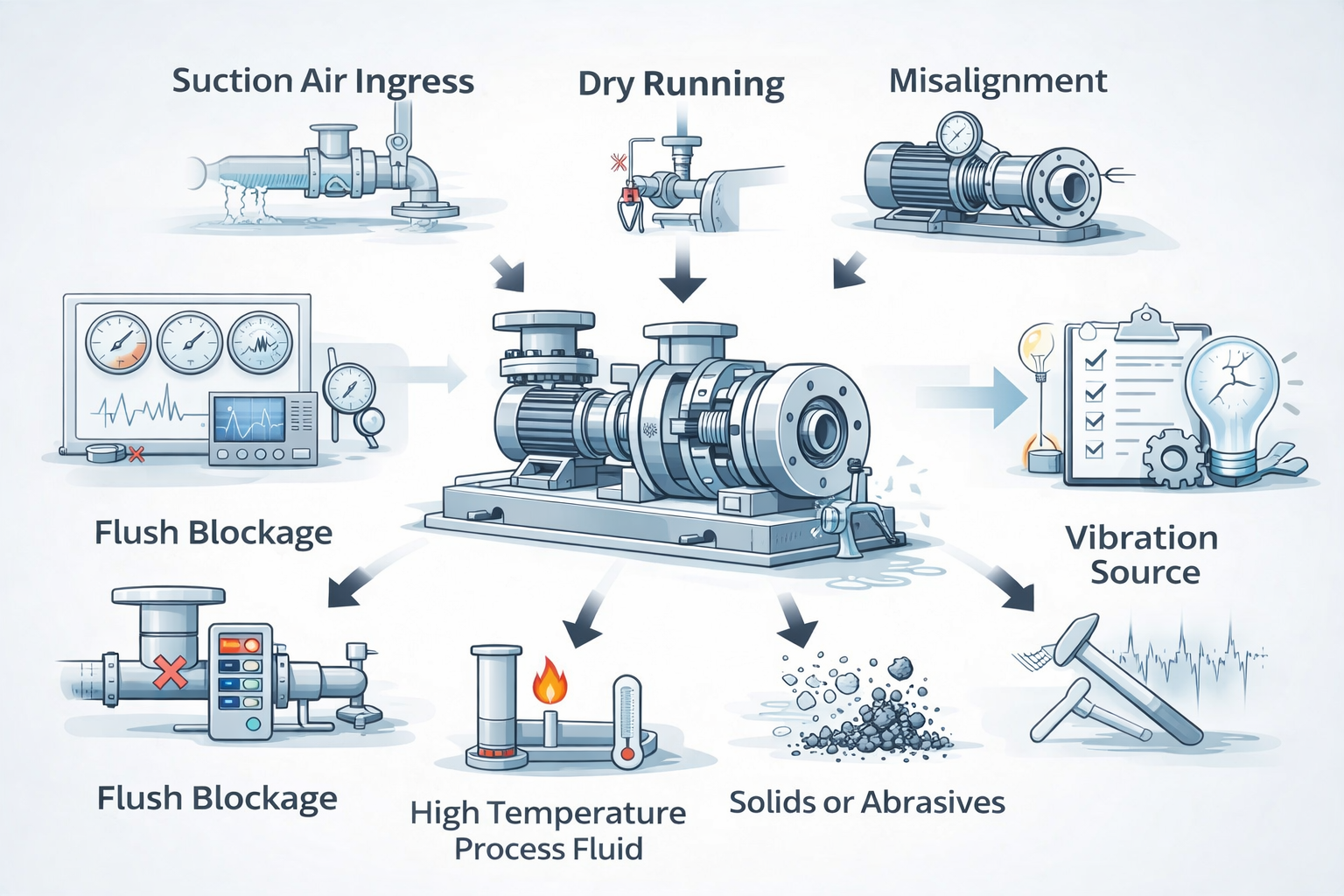 Suction Air Ingress

Dry Running

Misalignment

Flush Blockage

Vibration Source

Flush Blockage

High Temperature Process Fluid

Solids or Abrasives